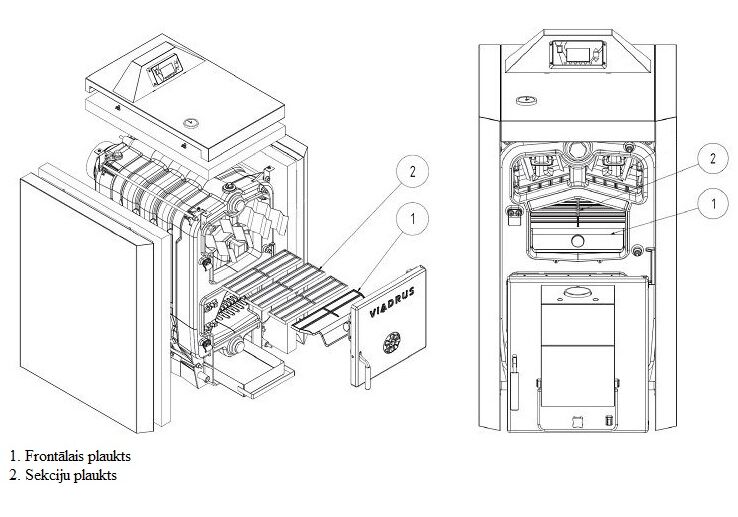 2
1
VIADRUS
2
1

1. Frontālais plaukts
2. Sekciju plaukts