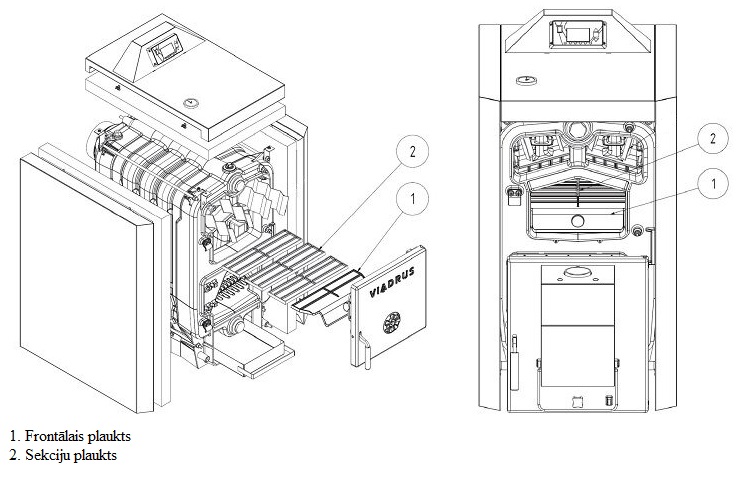 2
1
VIADRUS
2
1

1. Frontālais plaukts
2. Sekciju plaukts